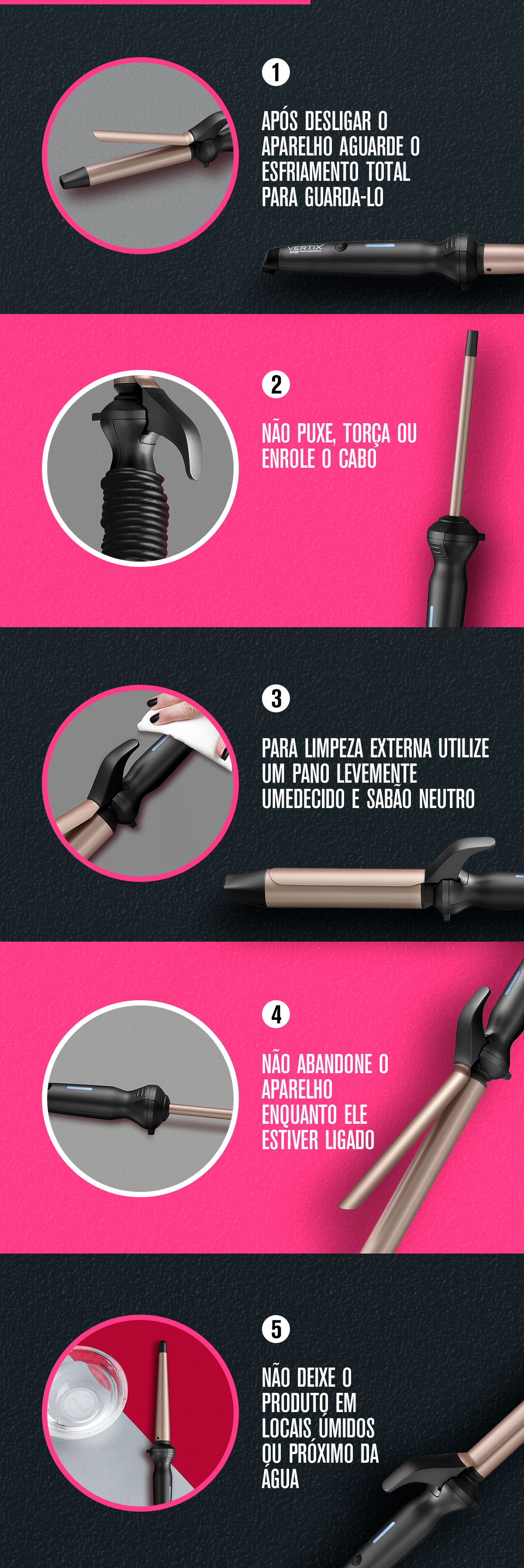 1

APÓS DESLIGAR O APARELHO AGUARDE O ESFRIAMENTO TOTAL PARA GUARDA-LO

VERTIX

2

NÃO PUXE, TORÇA OU ENROLE O CABO

3

PARA LIMPEZA EXTERNA UTILIZE UM PANO LEVEMENTE UMEDECIDO E SABÃO NEUTRO

4

NÃO ABANDONE O APARELHO ENQUANTO ELE ESTIVER LIGADO

5

NÃO DEIXE O PRODUTO EM LOCAIS ÚMIDOS OU PRÓXIMO DA ÁGUA